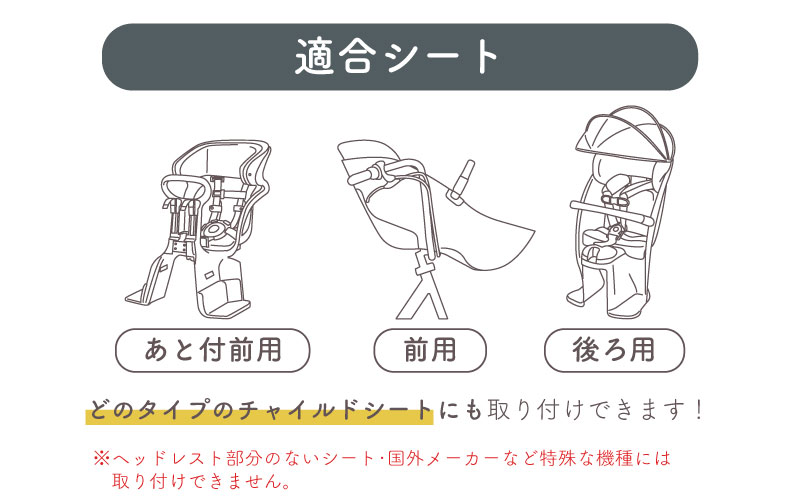 適合シート

あと付前用

前用

後ろ用

どのタイプのチャイルドシートにも取り付けできます！

※ヘッドレスト部分のないシート・国外メーカーなど特殊な機種には取り付けできません。